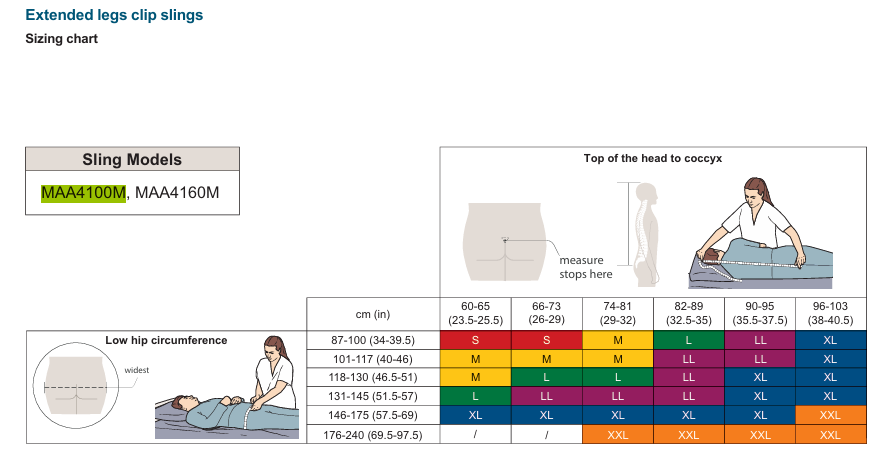 Extended legs clip slings
Sizing chart

Sling Models
MAA4100M, MAA4160M

Top of the head to coccyx

measure stops here

Low hip circumference

widest

| cm (in) | 60-65 (23.5-25.5) | 66-73 (26-29) | 74-81 (29-32) | 82-89 (32.5-35) | 90-95 (35.5-37.5) | 96-103 (38-40.5) |
|---|---|---|---|---|---|---|
| 87-100 (34-39.5) | S | S | M | L | LL | XL |
| 101-117 (40-46) | M | M | M | LL | LL | XL |
| 118-130 (46.5-51) | M | L | L | LL | XL | XL |
| 131-145 (51.5-57) | L | LL | LL | LL | XL | XL |
| 146-175 (57.5-69) | XL | XL | XL | XL | XL | XXL |
| 176-240 (69.5-97.5) | / | / | XXL | XXL | XXL | XXL |